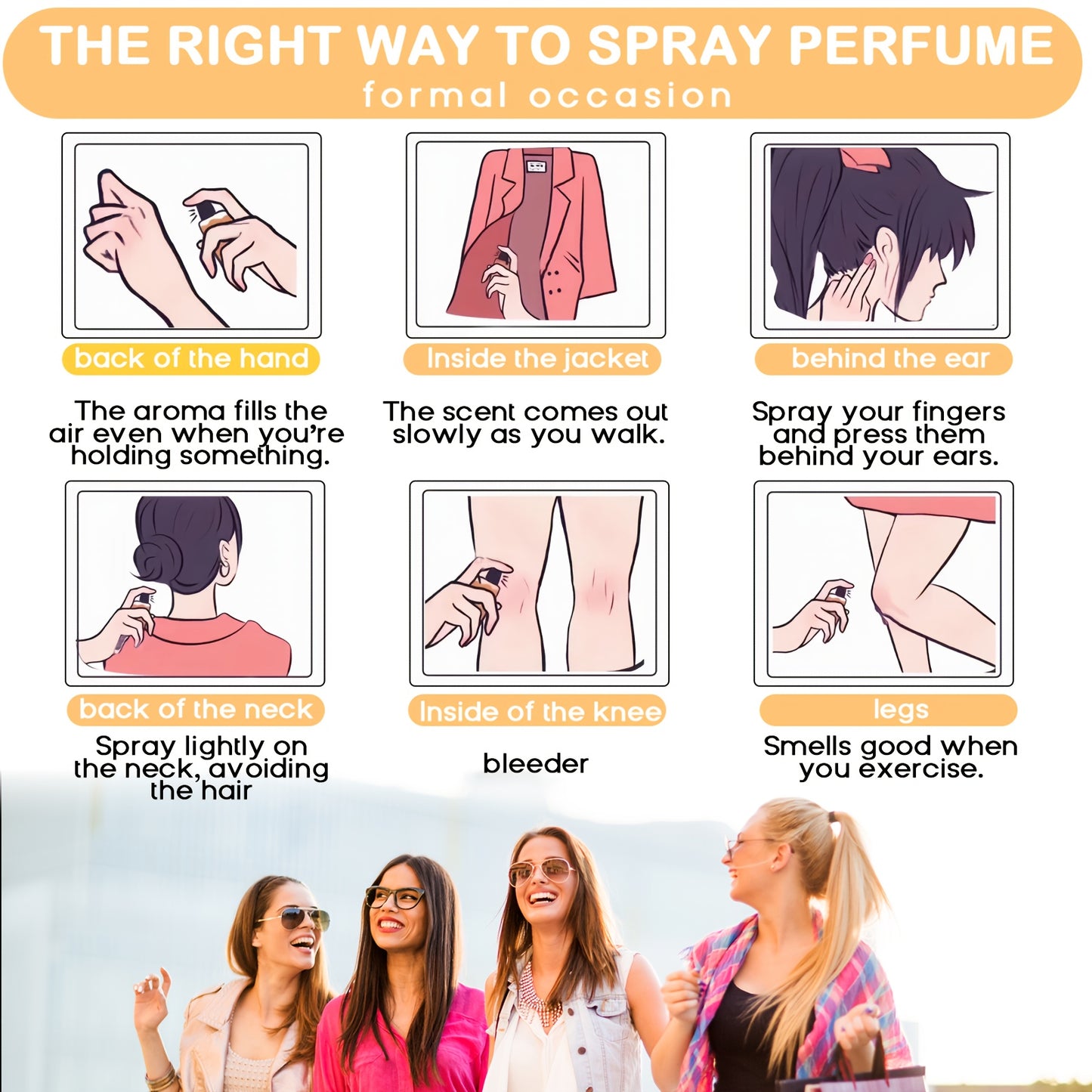 THE RIGHT WAY TO SPRAY PERFUME
formal occasion

back of the hand

The aroma fills the air even when you're holding something.

Inside the jacket

The scent comes out slowly as you walk.

behind the ear

Spray your fingers and press them behind your ears.

back of the neck

Spray lightly on the neck, avoiding the hair

Inside of the knee

bleeder

legs

Smells good when you exercise.